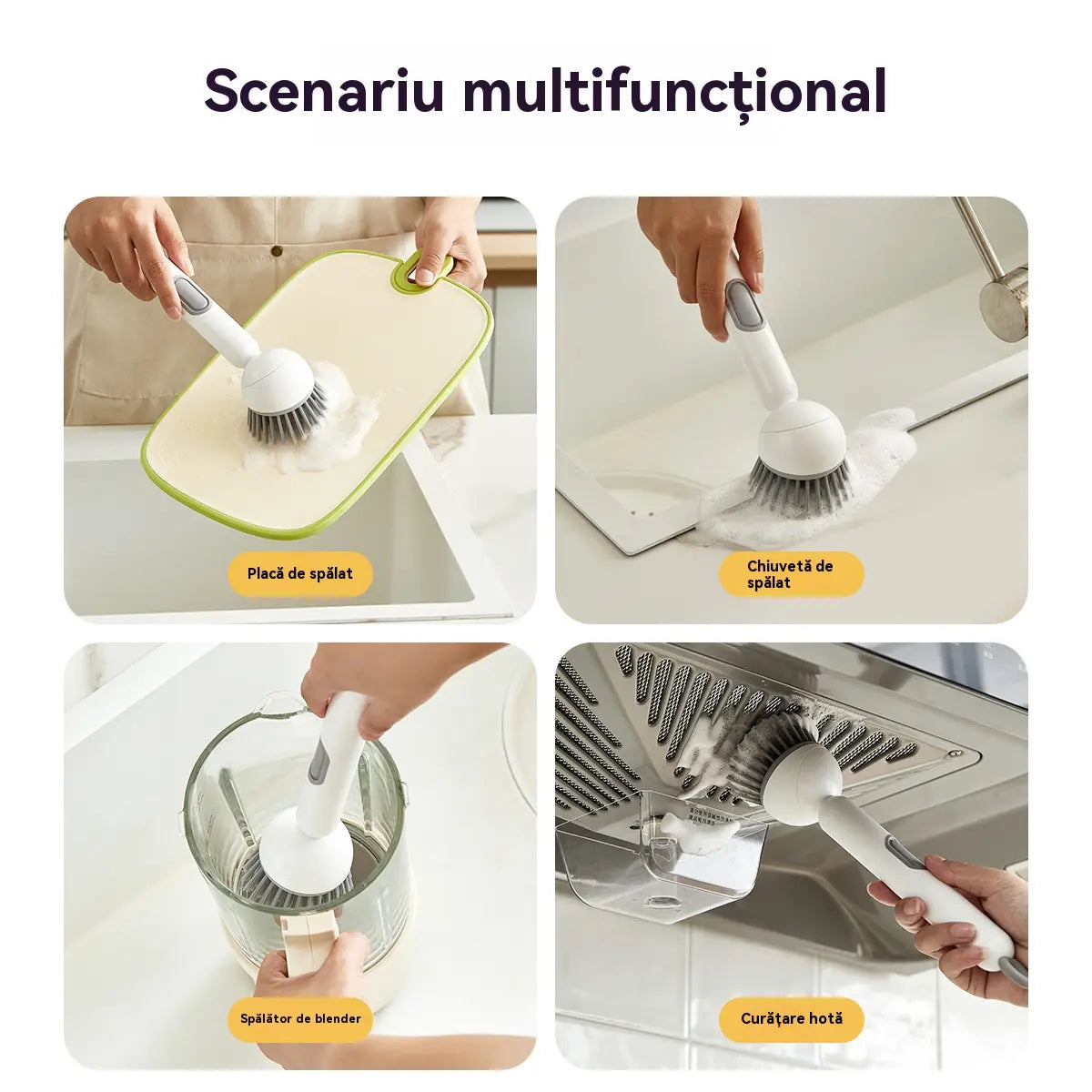 Scenariu multifuncțional

Placă de spălat

Chiuvetă de spălat

Spălător de blender

Curățare hotă